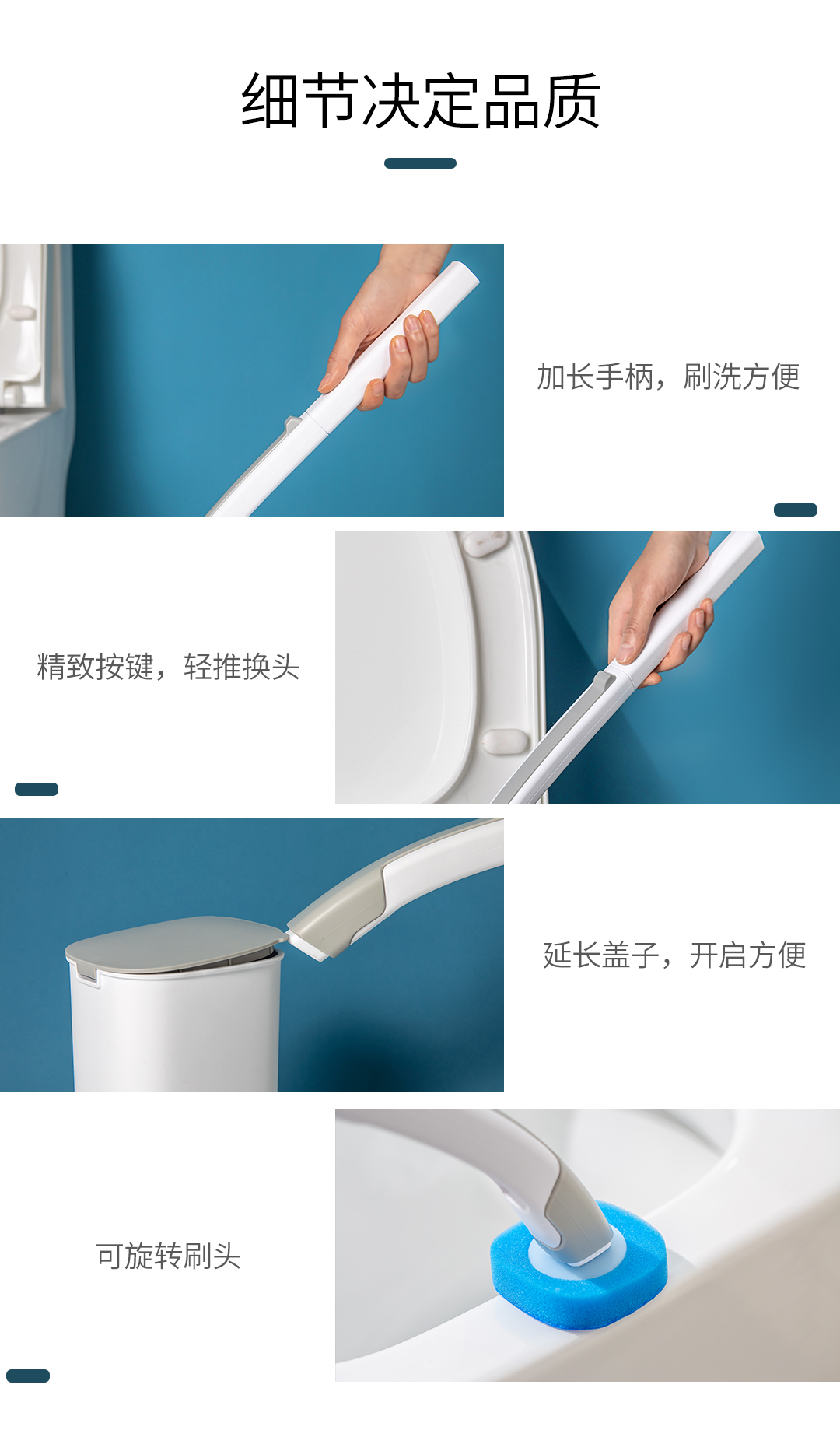 细节决定品质

加长手柄，刷洗方便

精致按键，轻推换头

延长盖子，开启方便

可旋转刷头