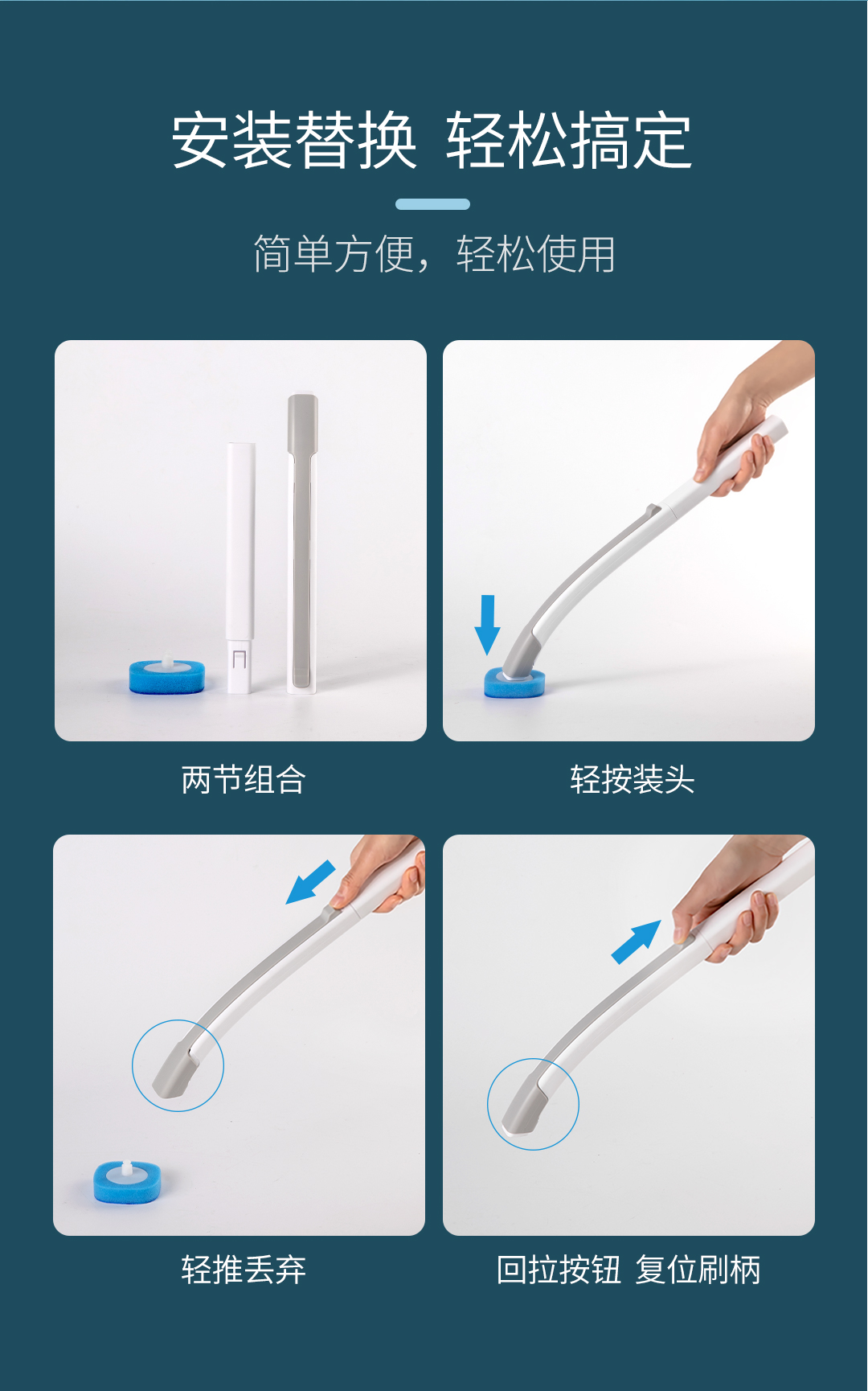 安装替换 轻松搞定

简单方便，轻松使用

两节组合

轻按装头

轻推丢弃

回拉按钮 复位刷柄