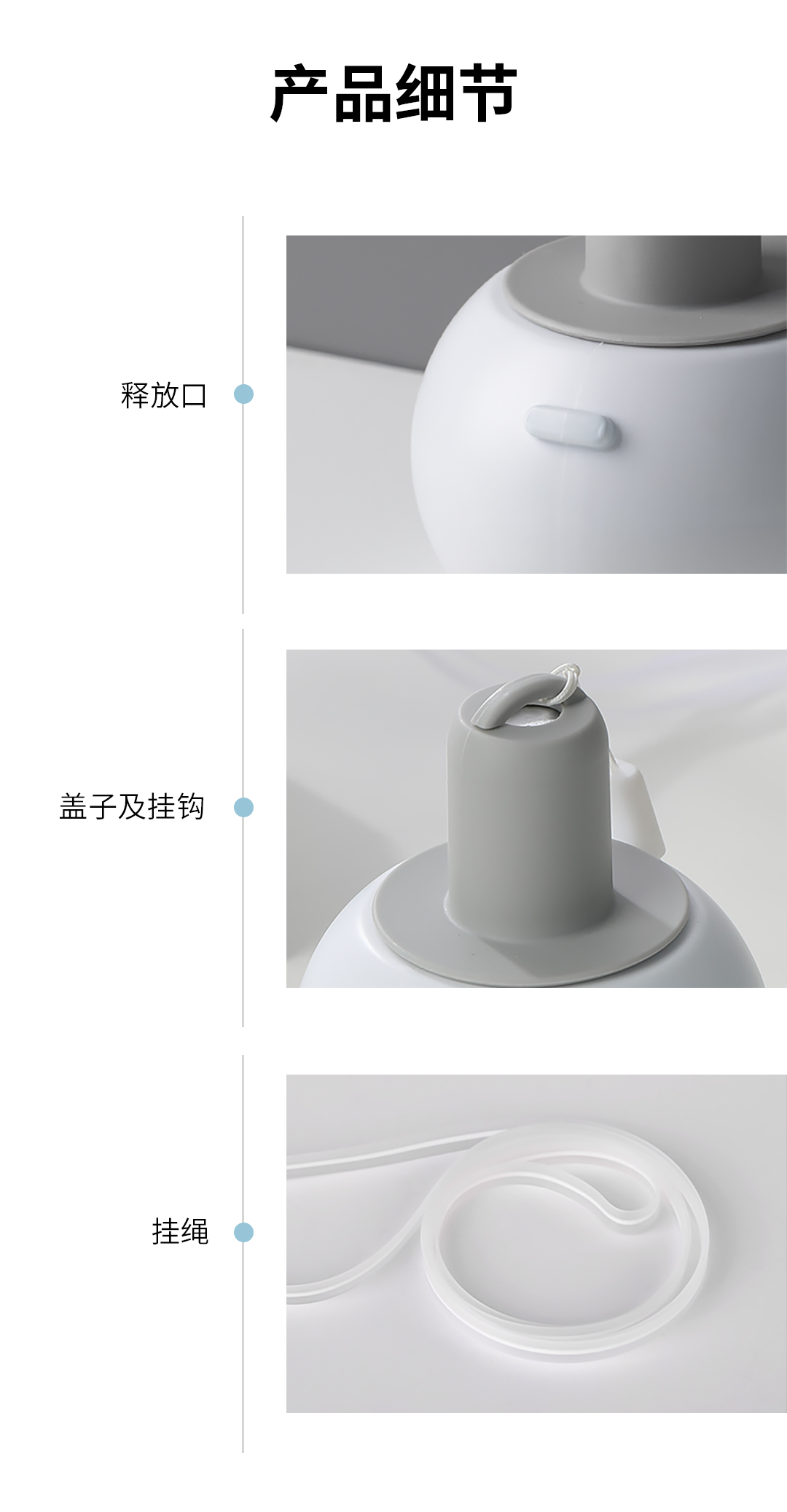 产品细节

释放口

盖子及挂钩

挂绳