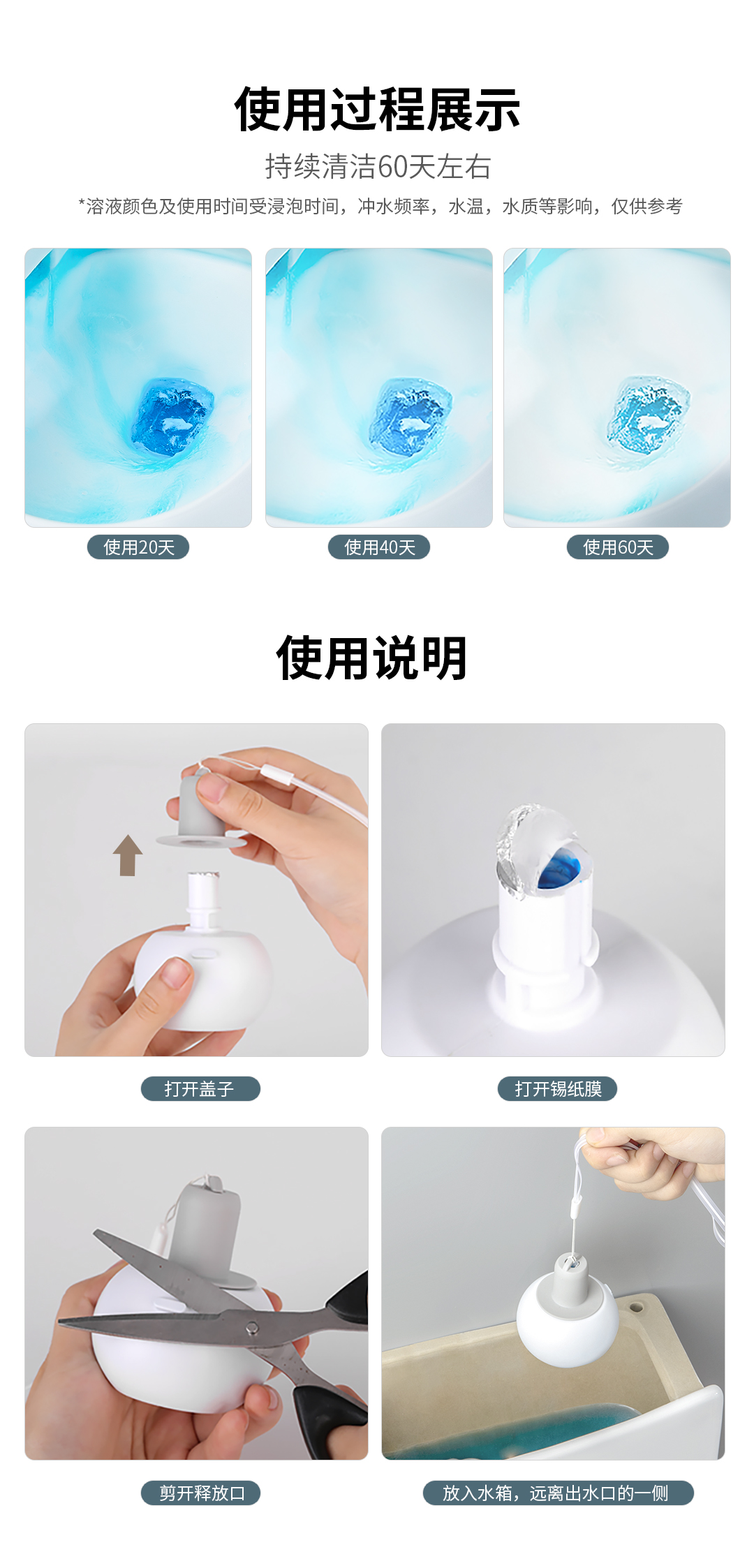 使用过程展示

持续清洁60天左右

*溶液颜色及使用时间受浸泡时间，冲水频率，水温，水质等影响，仅供参考

使用20天

使用40天

使用60天

使用说明

打开盖子

打开锡纸膜

剪开释放口

放入水箱，远离出水口的一侧